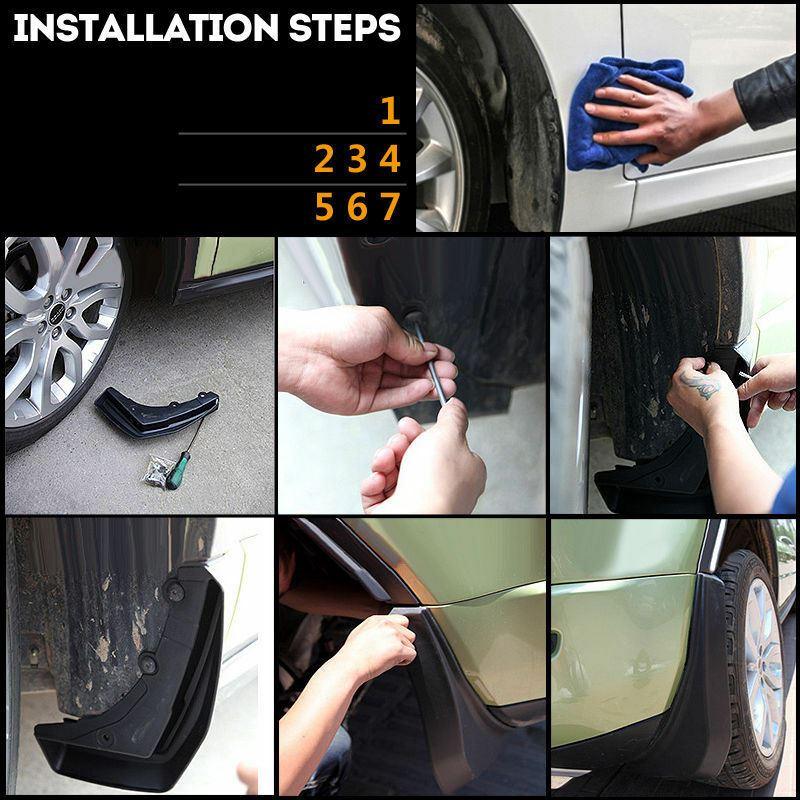 INSTALLATION STEPS

1

2 3 4

5 6 7